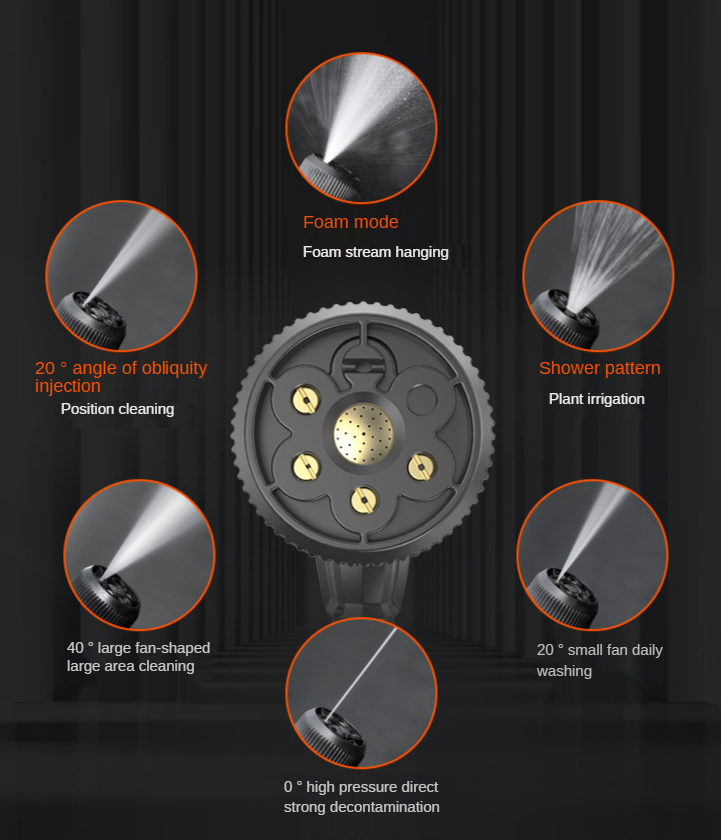 Foam mode
Foam stream hanging

20 ° angle of obliquity injection
Position cleaning

Shower pattern
Plant irrigation

40 ° large fan-shaped large area cleaning

20 ° small fan daily washing

0 ° high pressure direct strong decontamination